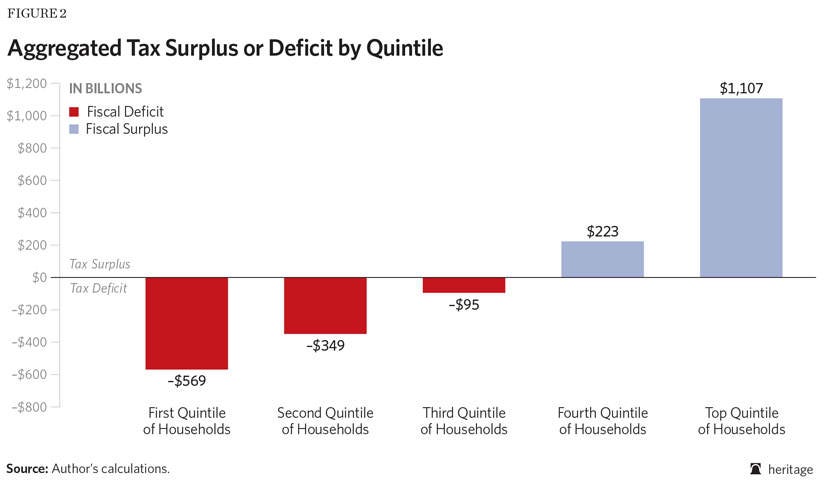 FIGURE 2

Aggregated Tax Surplus or Deficit by Quintile

IN BILLIONS
Fiscal Deficit
Fiscal Surplus

$1,200
$1,000
$800
$600
$400
$200
$0
–$200
–$400
–$600
–$800

Tax Surplus
Tax Deficit

–$569
–$349
–$95
$223
$1,107

First Quintile of Households
Second Quintile of Households
Third Quintile of Households
Fourth Quintile of Households
Top Quintile of Households

Source: Author's calculations.

heritage